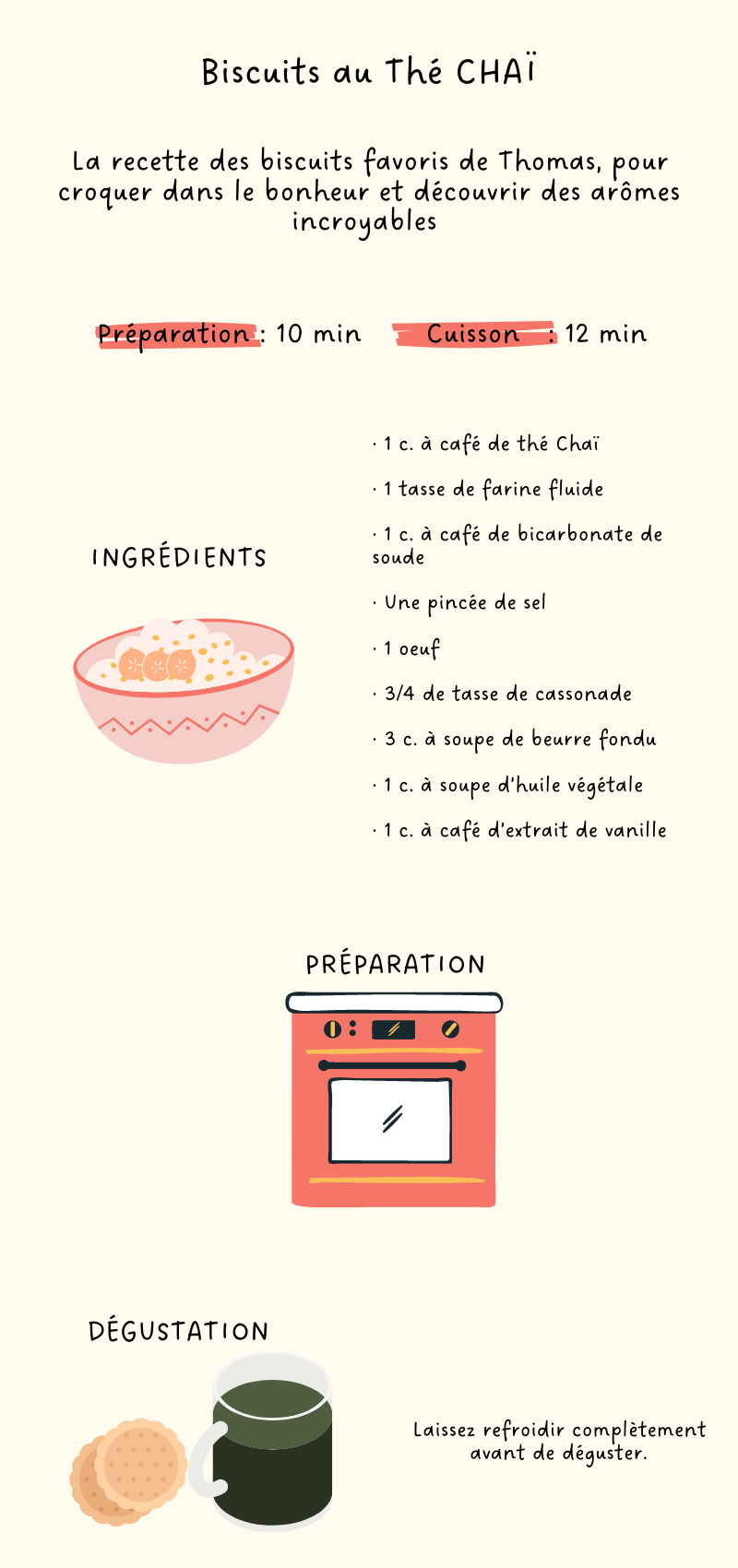 Biscuits au Thé CHAÏ

La recette des biscuits favoris de Thomas, pour croquer dans le bonheur et découvrir des arômes incroyables

Préparation : 10 min Cuisson : 12 min

INGRÉDIENTS

· 1 c. à café de thé Chaï

· 1 tasse de farine fluide

· 1 c. à café de bicarbonate de soude

· Une pincée de sel

· 1 oeuf

· 3/4 de tasse de cassonade

· 3 c. à soupe de beurre fondu

· 1 c. à soupe d'huile végétale

· 1 c. à café d'extrait de vanille

PRÉPARATION

DÉGUSTATION

Laissez refroidir complètement avant de déguster.